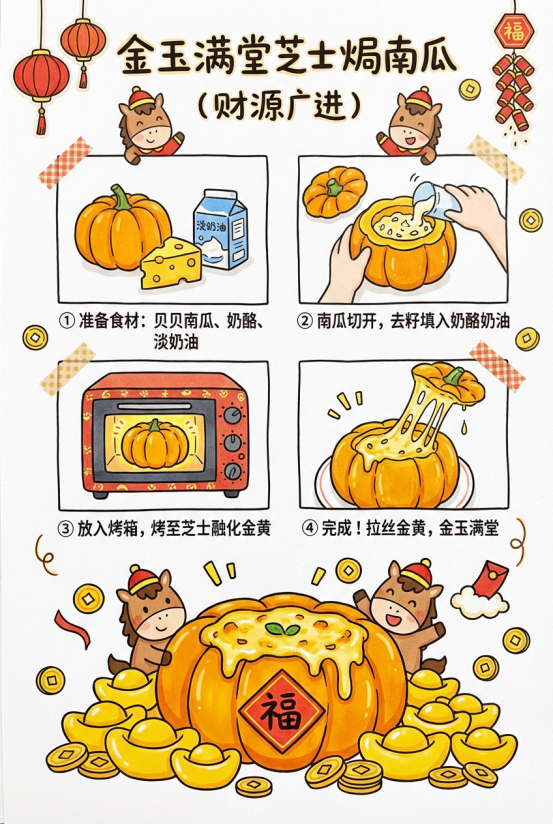 福

金玉满堂芝士焗南瓜
（财源广进）

淡奶油

① 准备食材：贝贝南瓜、奶酪、淡奶油

② 南瓜切开，去籽填入奶酪奶油

③ 放入烤箱，烤至芝士融化金黄

④ 完成！拉丝金黄，金玉满堂

福