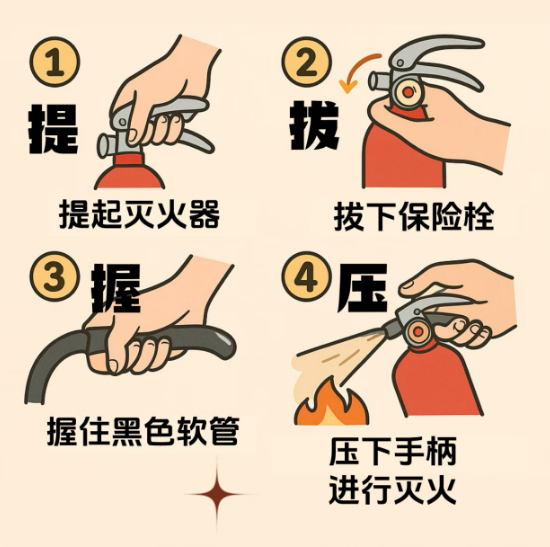 1 提
提起灭火器

2 拔
拔下保险栓

3 握
握住黑色软管

4 压
压下手柄
进行灭火