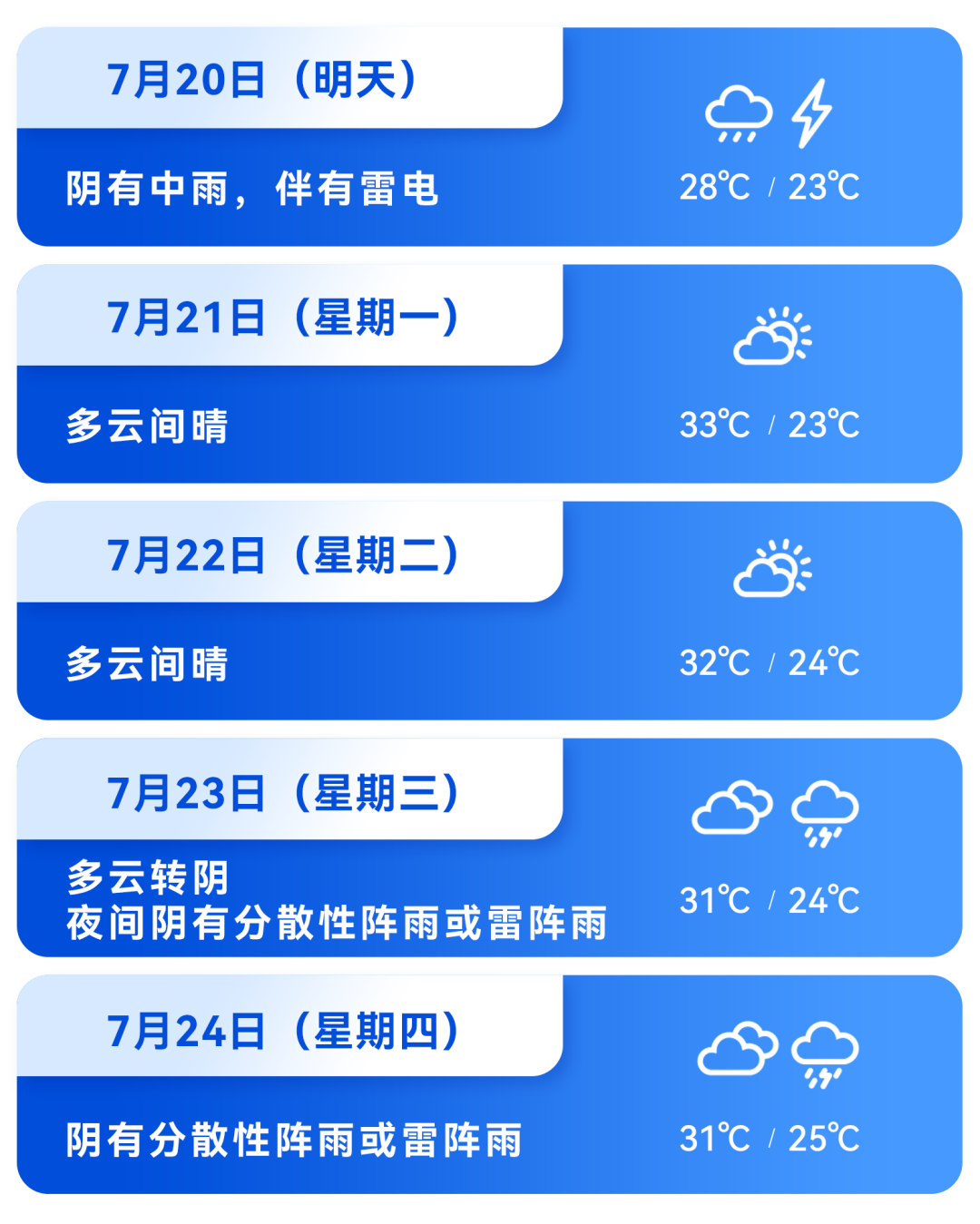 7月20日（明天）

阴有中雨，伴有雷电

28℃ / 23℃

7月21日（星期一）

多云间晴

33℃ / 23℃

7月22日（星期二）

多云间晴

32℃ / 24℃

7月23日（星期三）

多云转阴
夜间阴有分散性阵雨或雷阵雨

31℃ / 24℃

7月24日（星期四）

阴有分散性阵雨或雷阵雨

31℃ / 25℃