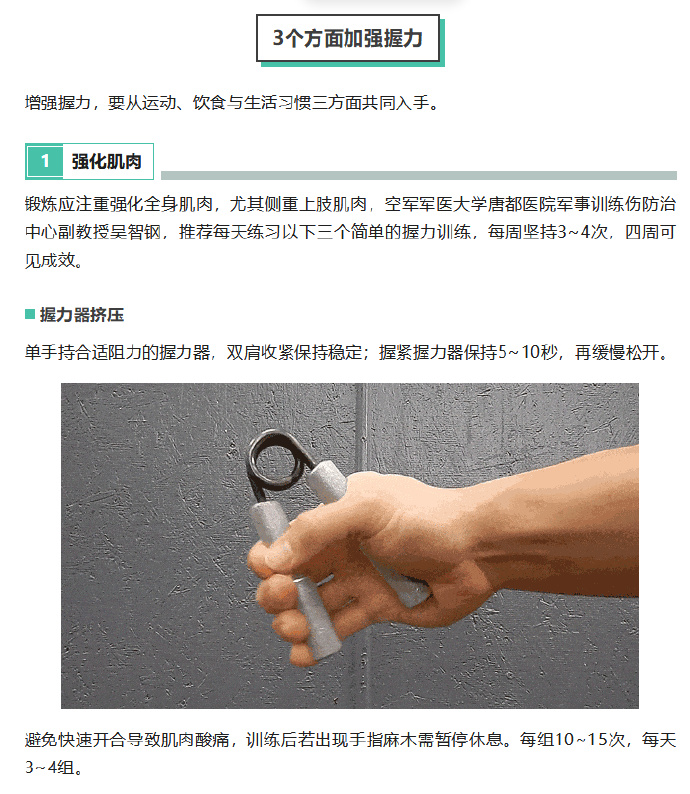 3个方面加强握力

增强握力，要从运动、饮食与生活习惯三方面共同入手。

1 强化肌肉

锻炼应注重强化全身肌肉，尤其侧重上肢肌肉，空军军医大学唐都医院军事训练伤防治中心副教授吴智钢，推荐每天练习以下三个简单的握力训练，每周坚持3~4次，四周可见成效。

握力器挤压

单手持合适阻力的握力器，双肩收紧保持稳定；握紧握力器保持5~10秒，再缓慢松开。

避免快速开合导致肌肉酸痛，训练后若出现手指麻木需暂停休息。每组10~15次，每天3~4组。