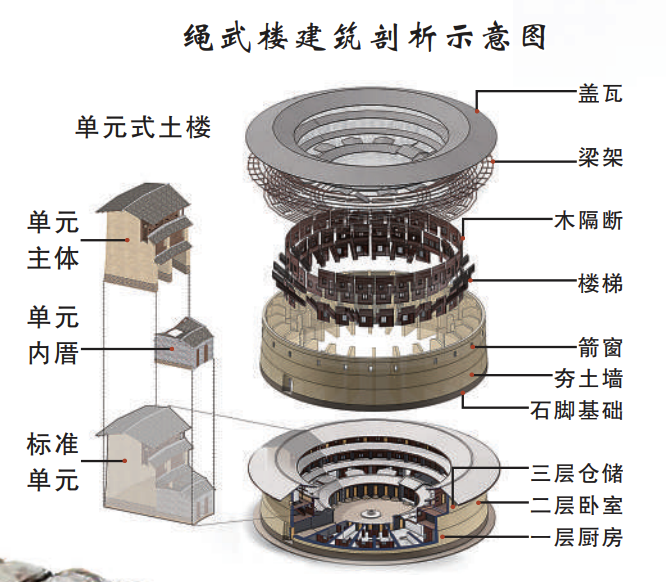 绳武楼建筑剖析示意图

单元式土楼

单元主体

单元内厝

标准单元

盖瓦

梁架

木隔断

楼梯

箭窗

夯土墙

石脚基础

三层仓储

二层卧室

一层厨房