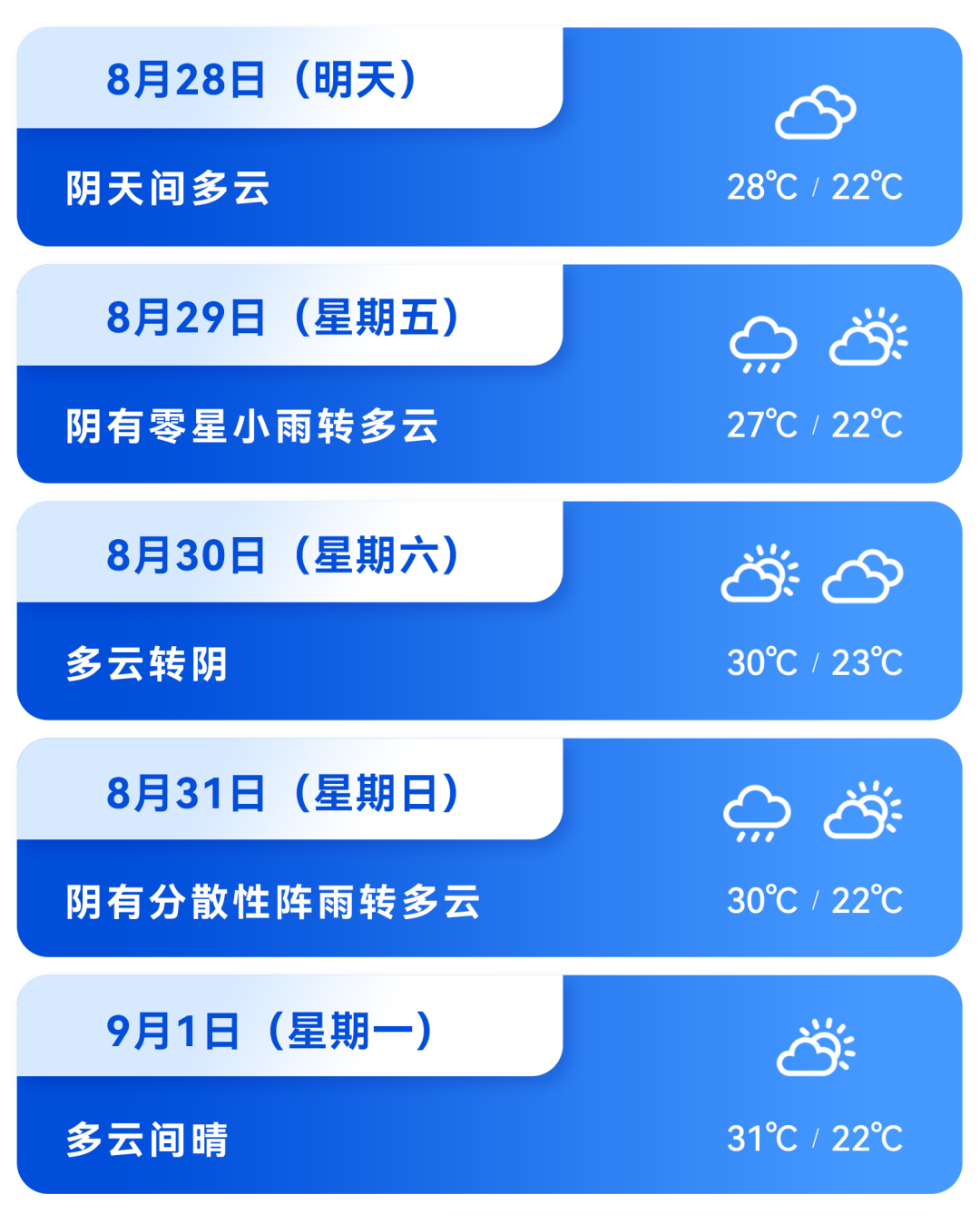 8月28日（明天）

阴天间多云

28℃ / 22℃

8月29日（星期五）

阴有零星小雨转多云

27℃ / 22℃

8月30日（星期六）

多云转阴

30℃ / 23℃

8月31日（星期日）

阴有分散性阵雨转多云

30℃ / 22℃

9月1日（星期一）

多云间晴

31℃ / 22℃