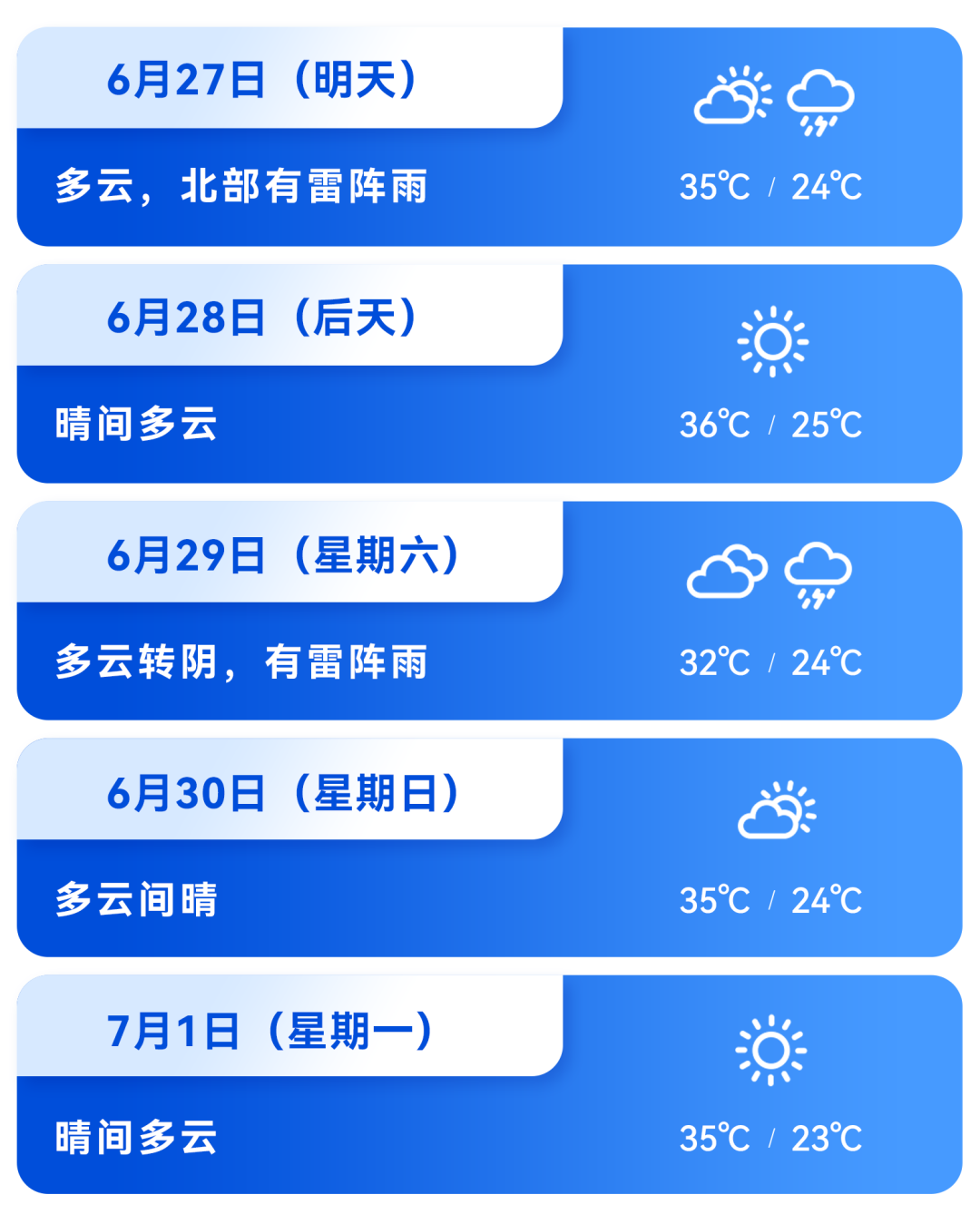 6月27日（明天）

多云，北部有雷阵雨

35℃ / 24℃

6月28日（后天）

晴间多云

36℃ / 25℃

6月29日（星期六）

多云转阴，有雷阵雨

32℃ / 24℃

6月30日（星期日）

多云间晴

35℃ / 24℃

7月1日（星期一）

晴间多云

35℃ / 23℃