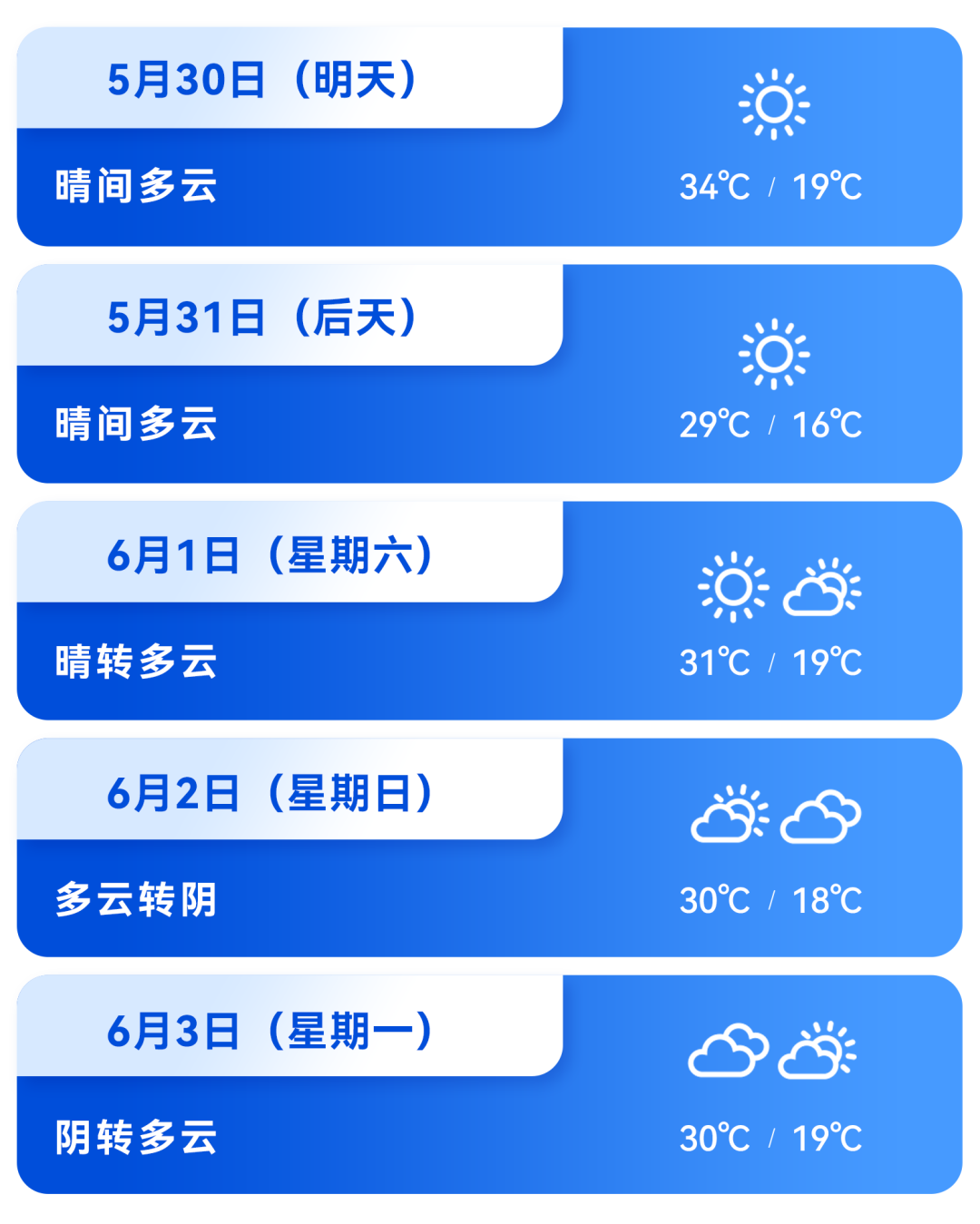 5月30日（明天）

晴间多云

34℃ / 19℃

5月31日（后天）

晴间多云

29℃ / 16℃

6月1日（星期六）

晴转多云

31℃ / 19℃

6月2日（星期日）

多云转阴

30℃ / 18℃

6月3日（星期一）

阴转多云

30℃ / 19℃