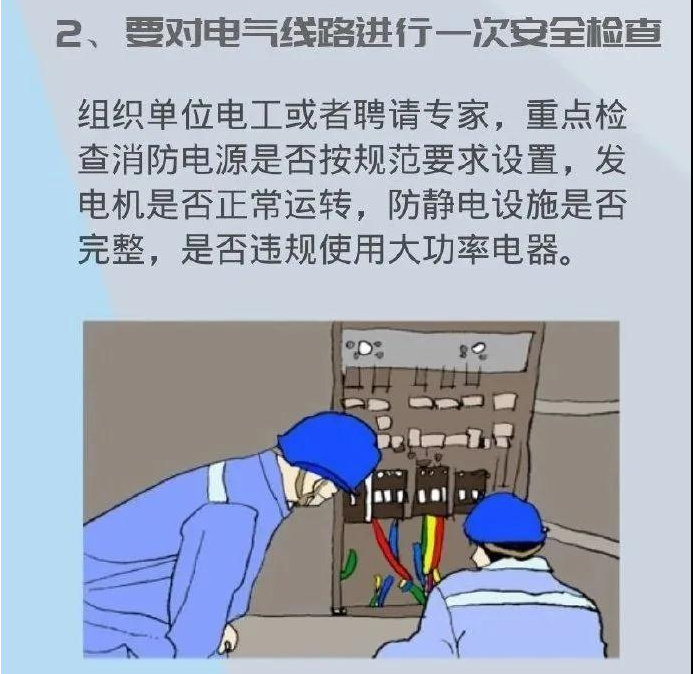 2、要对电气线路进行一次安全检查

组织单位电工或者聘请专家，重点检查消防电源是否按规范要求设置，发电机是否正常运转，防静电设施是否完整，是否违规使用大功率电器。