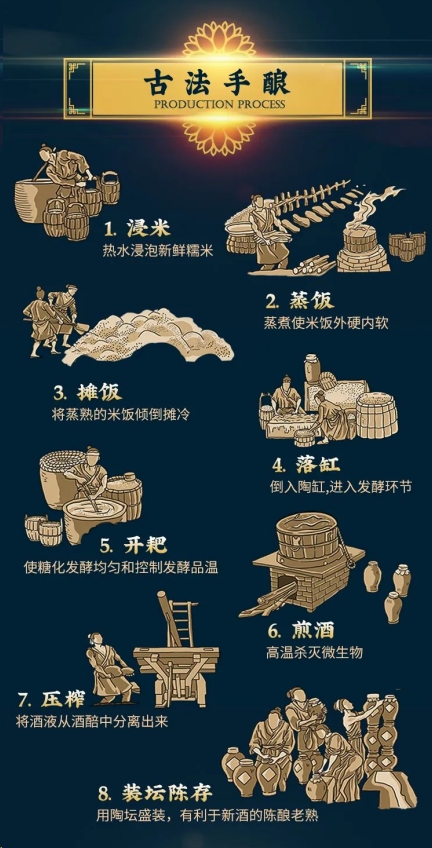 古法手酿
PRODUCTION PROCESS

1. 浸米
热水浸泡新鲜糯米

2. 蒸饭
蒸煮使米饭外硬内软

3. 摊饭
将蒸熟的米饭倾倒摊冷

4. 落缸
倒入陶缸,进入发酵环节

5. 开耙
使糖化发酵均匀和控制发酵品温

6. 煎酒
高温杀灭微生物

7. 压榨
将酒液从酒醅中分离出来

8. 装坛陈存
用陶坛盛装，有利于新酒的陈酿老熟