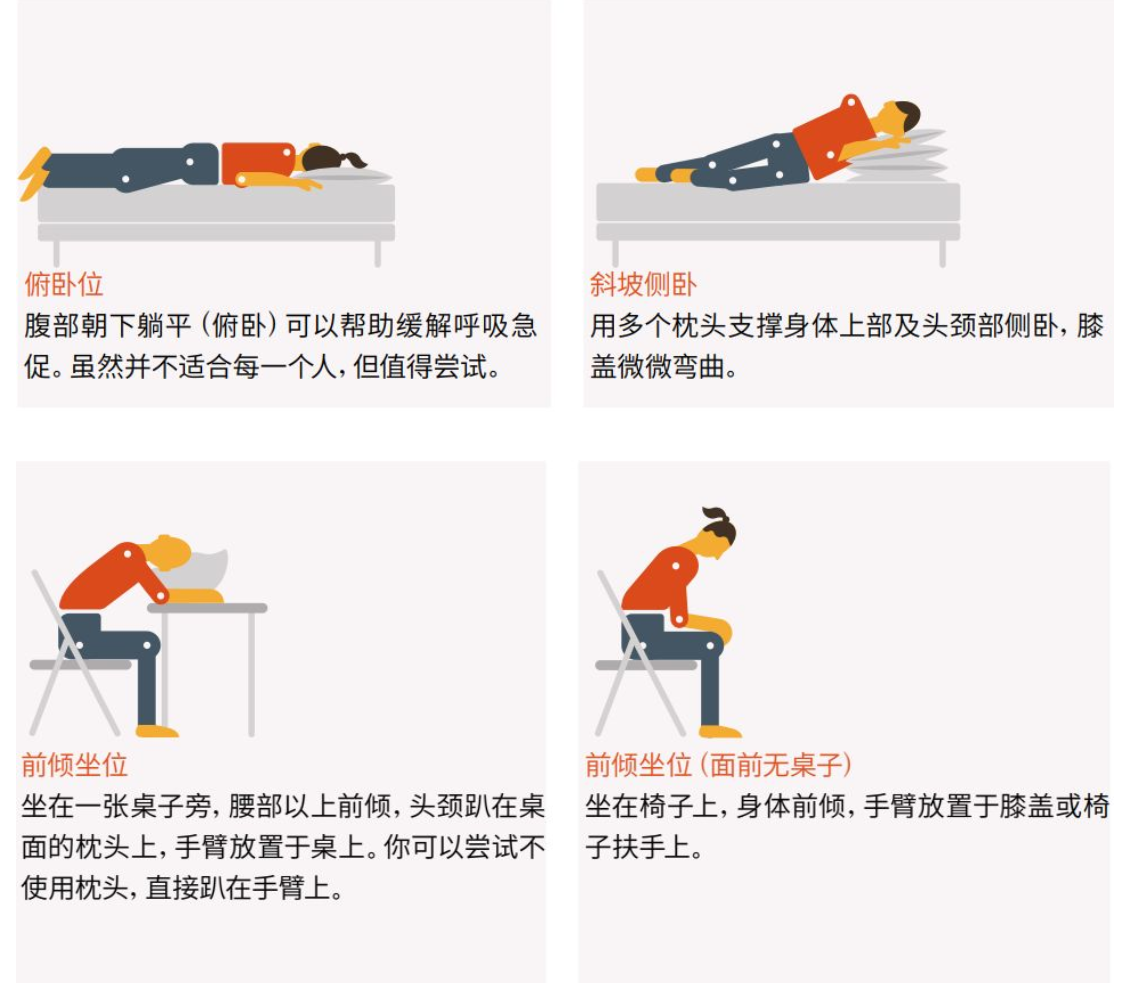 俯卧位
腹部朝下躺平（俯卧）可以帮助缓解呼吸急促。虽然并不适合每一个人，但值得尝试。

斜坡侧卧
用多个枕头支撑身体上部及头颈部侧卧，膝盖微微弯曲。

前倾坐位
坐在一张桌子旁，腰部以上前倾，头颈趴在桌面的枕头上，手臂放置于桌上。你可以尝试不使用枕头，直接趴在手臂上。

前倾坐位（面前无桌子）
坐在椅子上，身体前倾，手臂放置于膝盖或椅子扶手上。