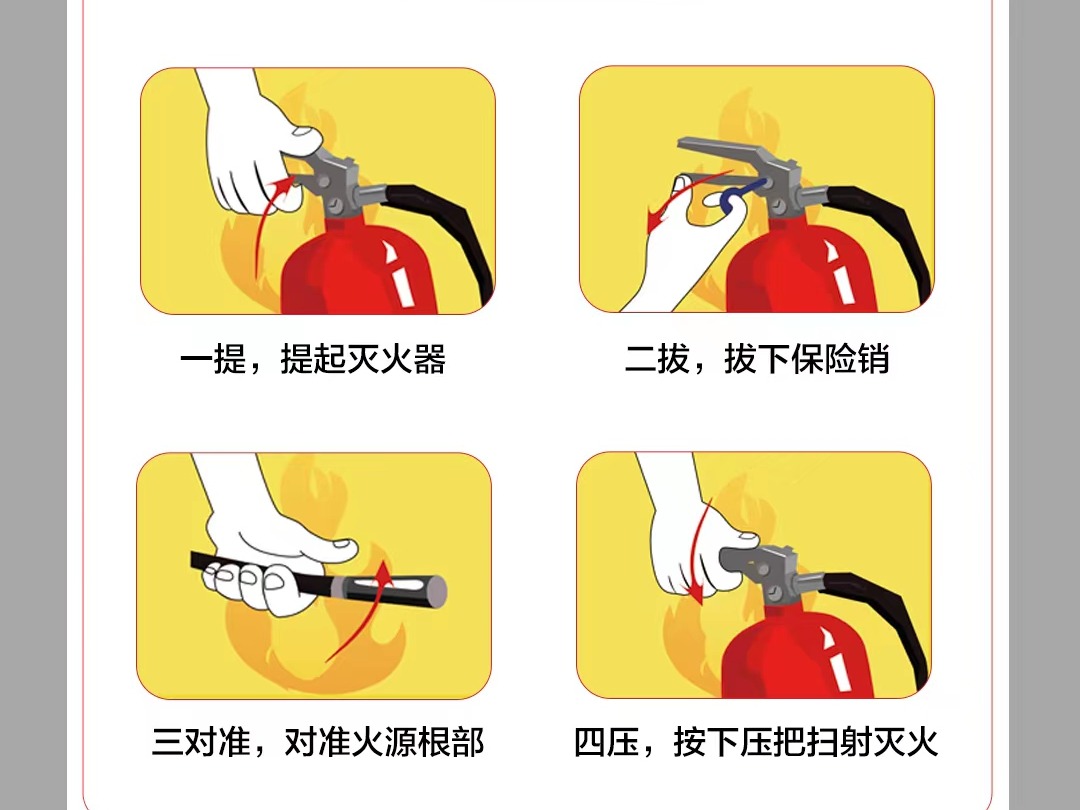 一提，提起灭火器

二拔，拔下保险销

三对准，对准火源根部

四压，按下压把扫射灭火