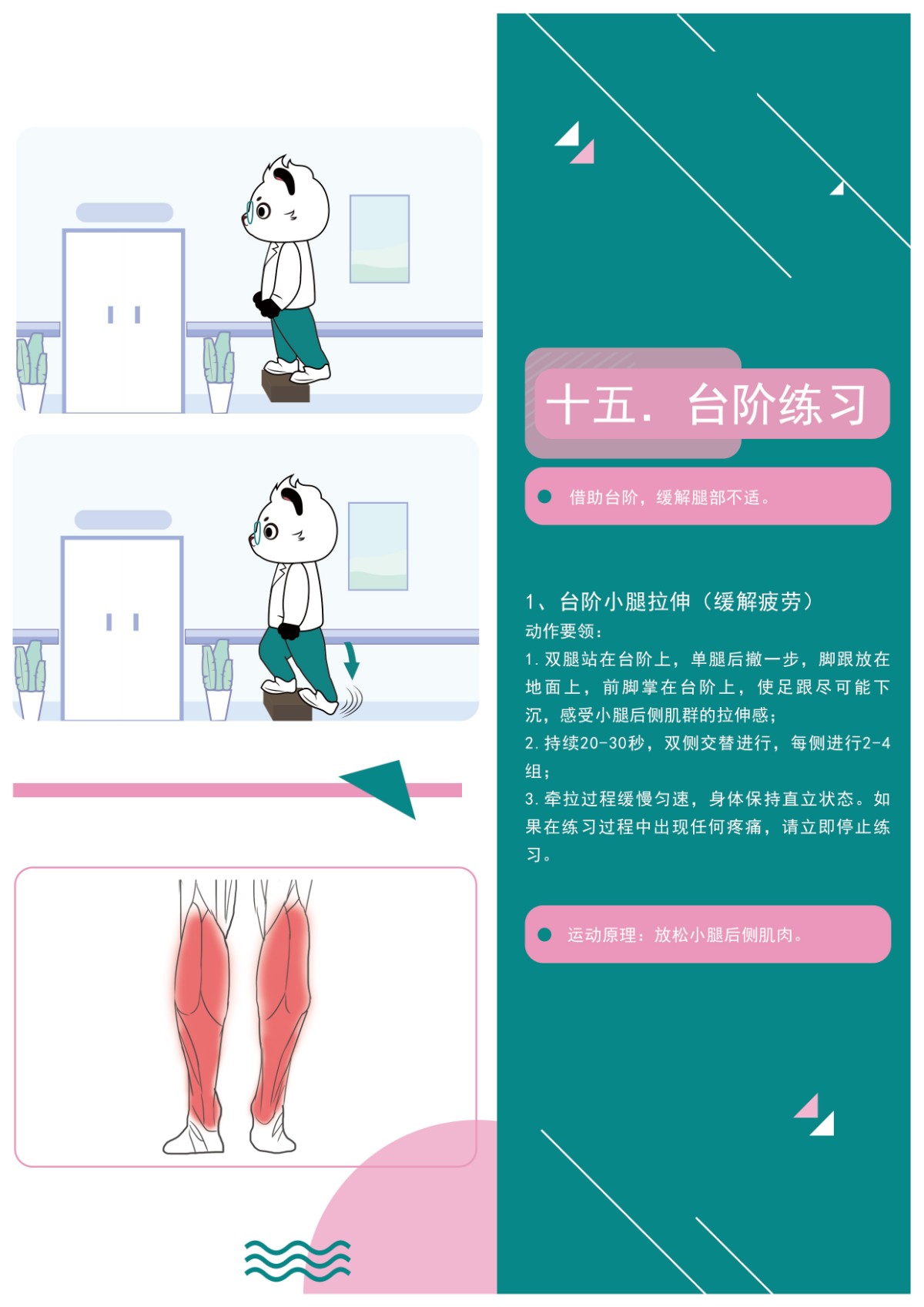 十五. 台阶练习

借助台阶，缓解腿部不适。

1、台阶小腿拉伸（缓解疲劳）

动作要领：

1. 双腿站在台阶上，单腿后撤一步，脚跟放在地面上，前脚掌在台阶上，使足跟尽可能下沉，感受小腿后侧肌群的拉伸感；

2. 持续20-30秒，双侧交替进行，每侧进行2-4组；

3. 牵拉过程缓慢匀速，身体保持直立状态。如果在练习过程中出现任何疼痛，请立即停止练习。

运动原理：放松小腿后侧肌肉。