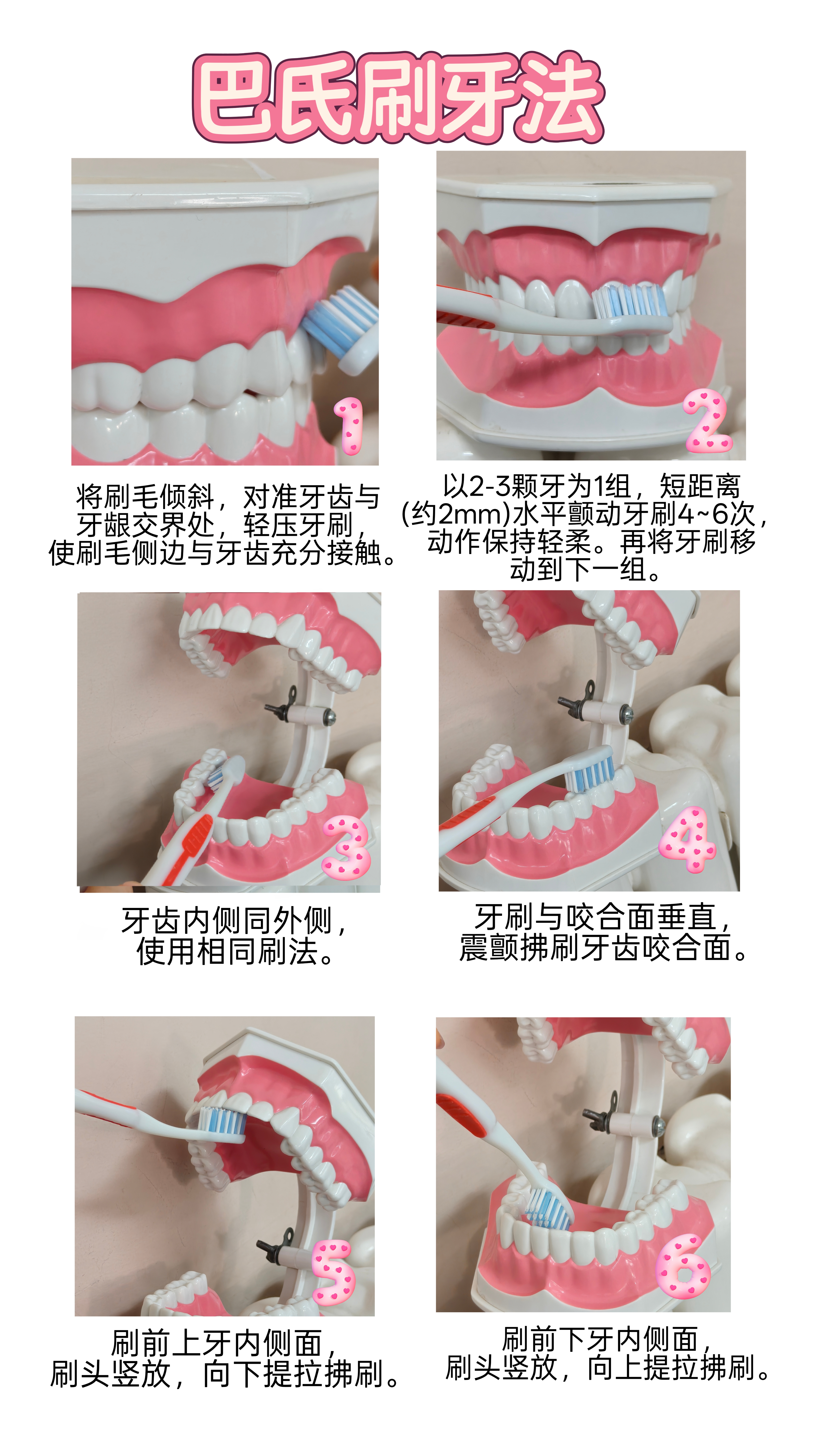 巴氏刷牙法

1

将刷毛倾斜，对准牙齿与牙龈交界处，轻压牙刷，使刷毛侧边与牙齿充分接触。

2

以2-3颗牙为1组，短距离(约2mm)水平颤动牙刷4~6次，动作保持轻柔。再将牙刷移动到下一组。

3

牙齿内侧同外侧，使用相同刷法。

4

牙刷与咬合面垂直，震颤拂刷牙齿咬合面。

5

刷前上牙内侧面，刷头竖放，向下提拉拂刷。

6

刷前下牙内侧面，刷头竖放，向上提拉拂刷。