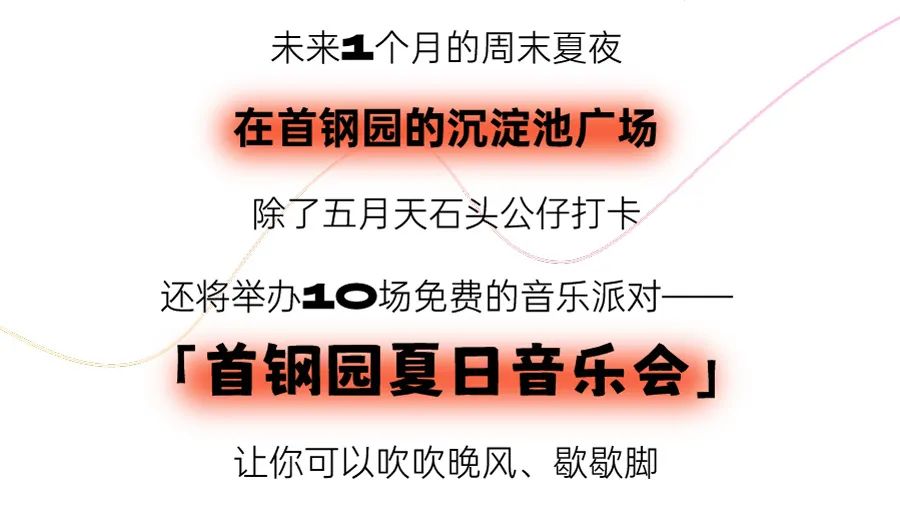 未来1个月的周末夏夜

在首钢园的沉淀池广场

除了五月天石头公仔打卡

还将举办10场免费的音乐派对——

「首钢园夏日音乐会」

让你可以吹吹晚风、歇歇脚