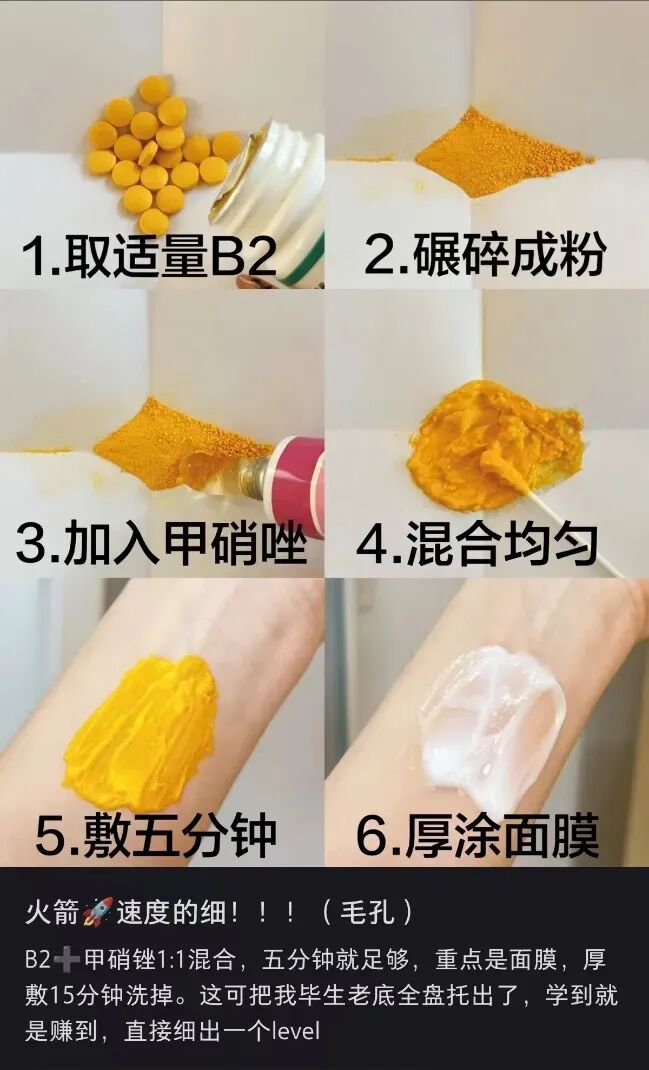 1.取适量B2

2.碾碎成粉

3.加入甲硝唑

4.混合均匀

5.敷五分钟

6.厚涂面膜

火箭🚀速度的细！！！（毛孔）

B2➕甲硝锉1:1混合，五分钟就足够，重点是面膜，厚敷15分钟洗掉。这可把我毕生老底全盘托出了，学到就是赚到，直接细出一个level