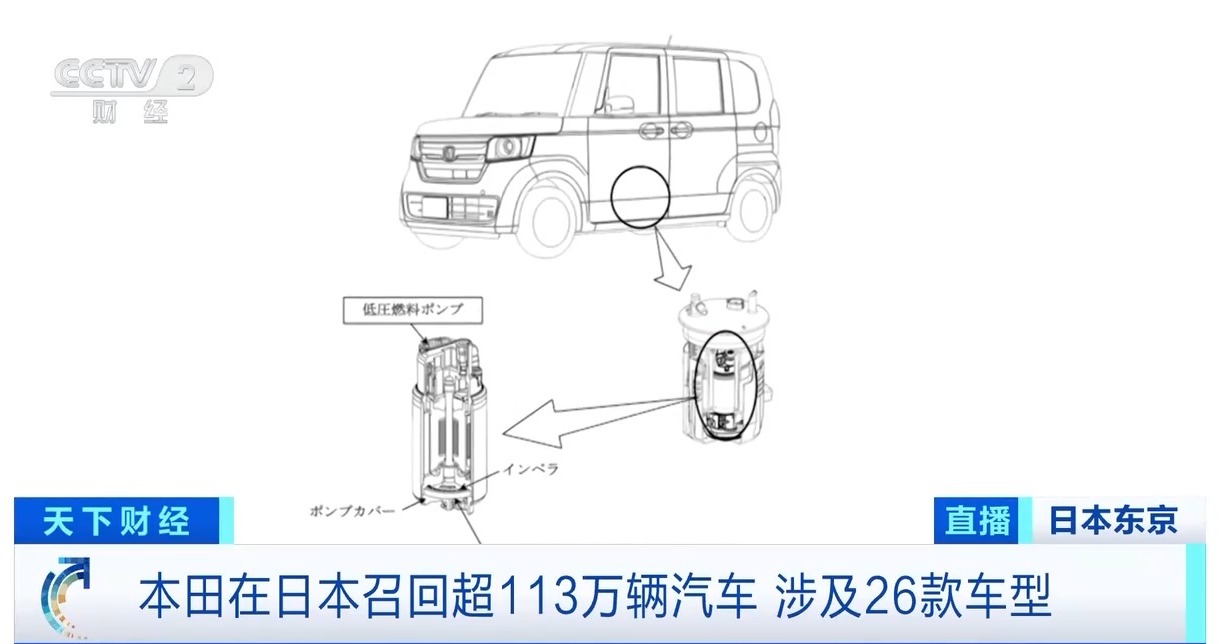 CCTV 2
财经

低圧燃料ポンプ

インペラ

ポンプカバー

天下财经

直播
日本东京

本田在日本召回超113万辆汽车 涉及26款车型